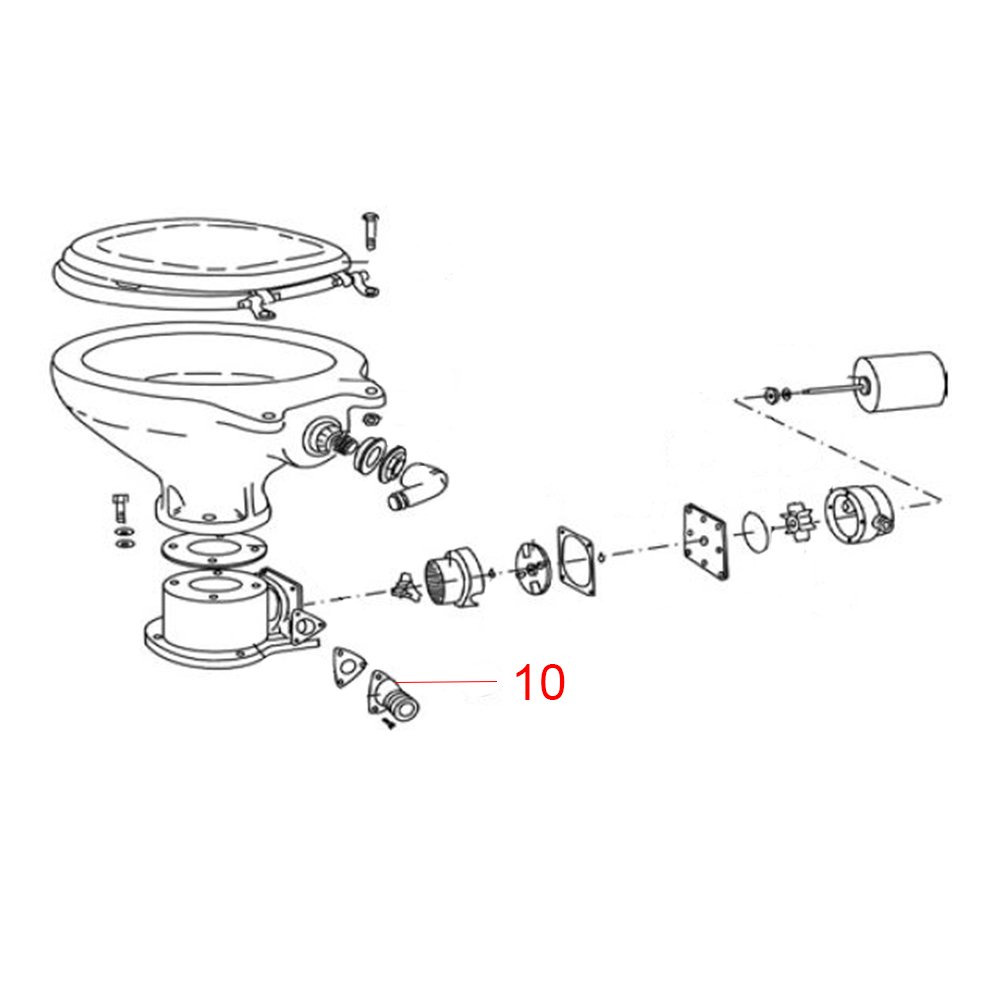 10