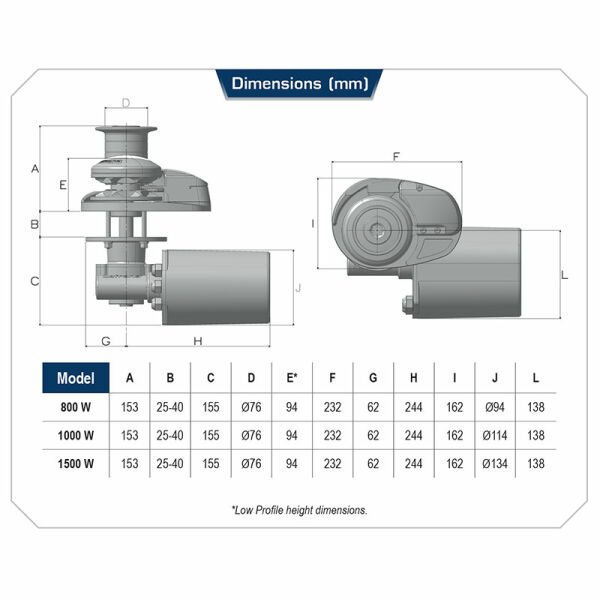 Dimensions (mm)

D

A

E

B

C

J

G

H

F

I

L

| Model | A | B | C | D | E* | F | G | H | I | J | L |
|---|---|---|---|---|---|---|---|---|---|---|---|
| 800 W | 153 | 25-40 | 155 | Ø76 | 94 | 232 | 62 | 244 | 162 | Ø94 | 138 |
| 1000 W | 153 | 25-40 | 155 | Ø76 | 94 | 232 | 62 | 244 | 162 | Ø114 | 138 |
| 1500 W | 153 | 25-40 | 155 | Ø76 | 94 | 232 | 62 | 244 | 162 | Ø134 | 138 |

*Low Profile height dimensions.