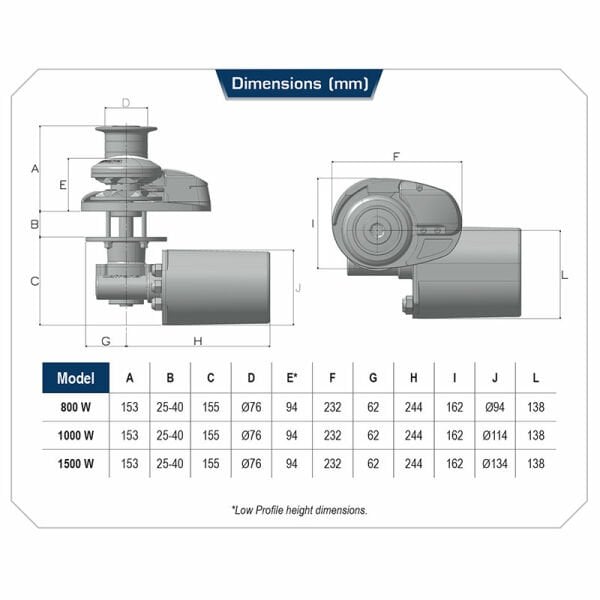 Dimensions (mm)

D
A
E
B
C
J
G
H

F
I
L

| Model | A | B | C | D | E* | F | G | H | I | J | L |
|---|---|---|---|---|---|---|---|---|---|---|---|
| 800 W | 153 | 25-40 | 155 | Ø76 | 94 | 232 | 62 | 244 | 162 | Ø94 | 138 |
| 1000 W | 153 | 25-40 | 155 | Ø76 | 94 | 232 | 62 | 244 | 162 | Ø114 | 138 |
| 1500 W | 153 | 25-40 | 155 | Ø76 | 94 | 232 | 62 | 244 | 162 | Ø134 | 138 |

*Low Profile height dimensions.