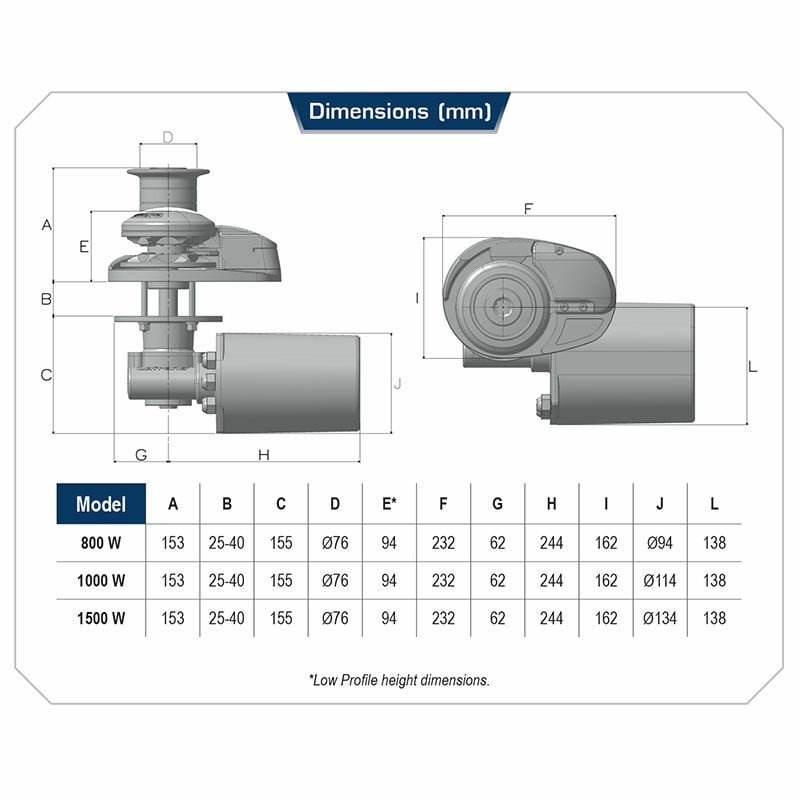 Dimensions (mm)

D
A
E
B
C
J
G
H

F
I
L

| Model | A | B | C | D | E* | F | G | H | I | J | L |
|---|---|---|---|---|---|---|---|---|---|---|---|
| 800 W | 153 | 25-40 | 155 | Ø76 | 94 | 232 | 62 | 244 | 162 | Ø94 | 138 |
| 1000 W | 153 | 25-40 | 155 | Ø76 | 94 | 232 | 62 | 244 | 162 | Ø114 | 138 |
| 1500 W | 153 | 25-40 | 155 | Ø76 | 94 | 232 | 62 | 244 | 162 | Ø134 | 138 |

*Low Profile height dimensions.